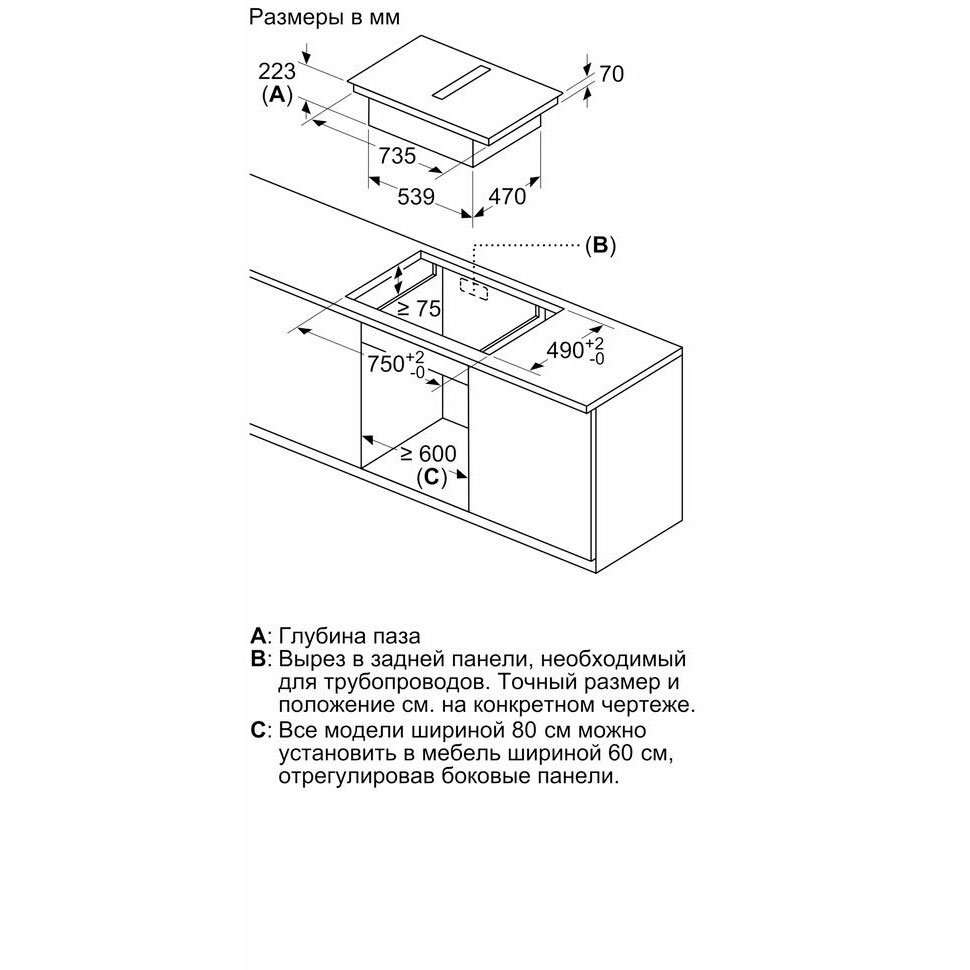 Размеры в мм

223
(A)
70
735
539
470
(B)
≥ 75
$750^{+2}_{-0}$
$490^{+2}_{-0}$
≥ 600
(C)

A: Глубина паза
B: Вырез в задней панели, необходимый для трубопроводов. Точный размер и положение см. на конкретном чертеже.
C: Все модели шириной 80 см можно установить в мебель шириной 60 см, отрегулировав боковые панели.