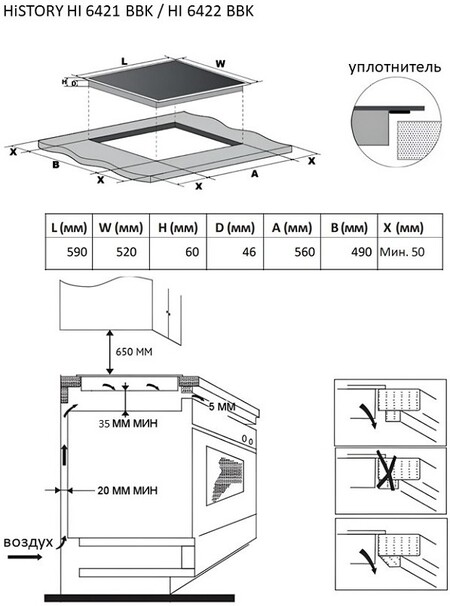 HiSTORY HI 6421 BBK / HI 6422 BBK

L

W

H

D

уплотнитель

X

B

X

X

A

X

| L (мм) | W (мм) | H (мм) | D (мм) | A (мм) | B (мм) | X (мм) |
|---|---|---|---|---|---|---|
| 590 | 520 | 60 | 46 | 560 | 490 | Мин. 50 |

650 ММ

5 ММ

35 ММ МИН

20 ММ МИН

воздух